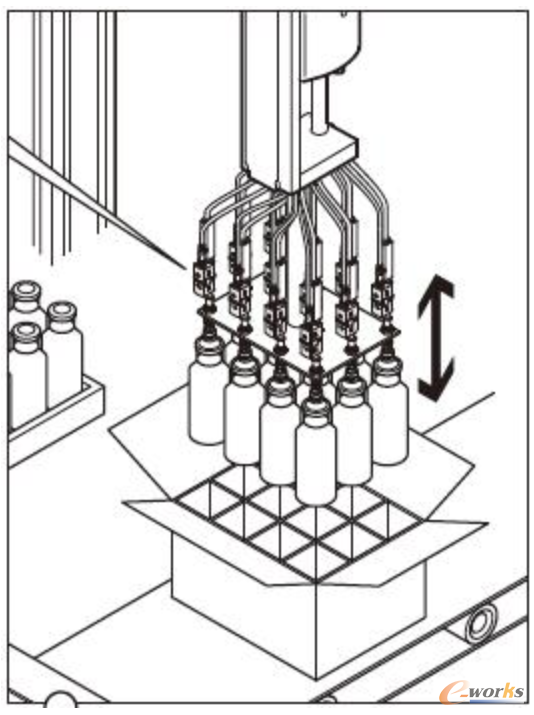 e-works