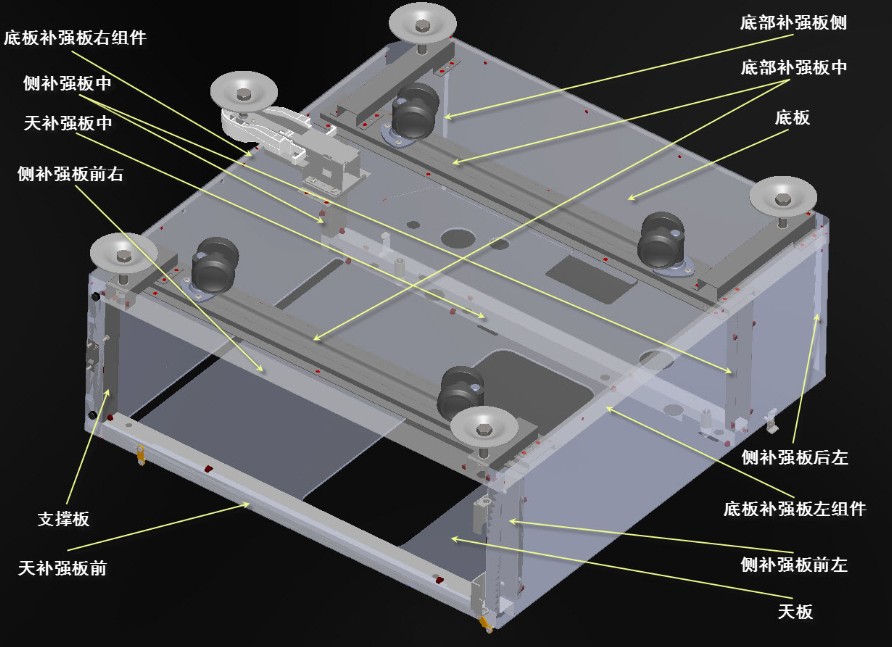 底板补强板右组件
侧补强板中
天补强板中
侧补强板前右
支撑板
天补强板前
底部补强板侧
底部补强板中
底板
侧补强板后左
底板补强板左组件
侧补强板前左
天板