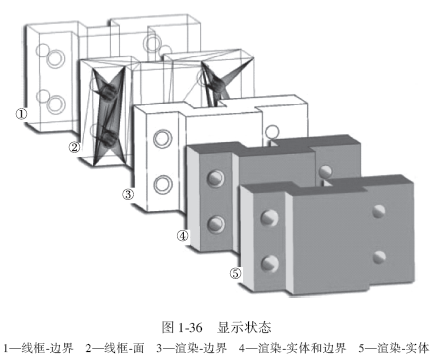 ①
②
③
④
⑤

图 1-36　显示状态

1—线框-边界　2—线框-面　3—渲染-边界　4—渲染-实体和边界　5—渲染-实体