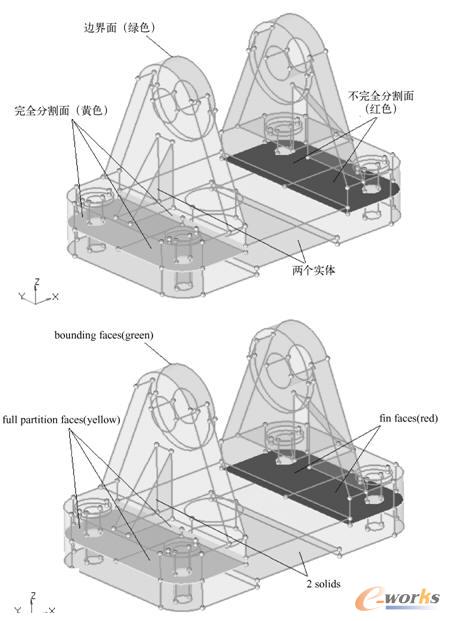 边界面（绿色）

完全分割面（黄色）

不完全分割面（红色）

两个实体

Z
Y X

bounding faces(green)

full partition faces(yellow)

fin faces(red)

2 solids

Z
Y X

e-works