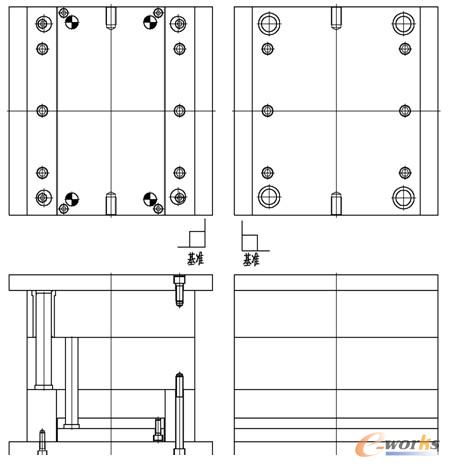 基准

基准

e-works