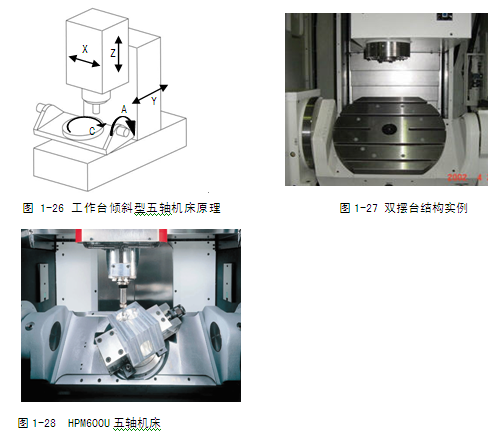 X
Z
Y
A
C

图 1-26 工作台倾斜型五轴机床原理

2002 4

图 1-27 双摆台结构实例

图 1-28 HPM600U 五轴机床