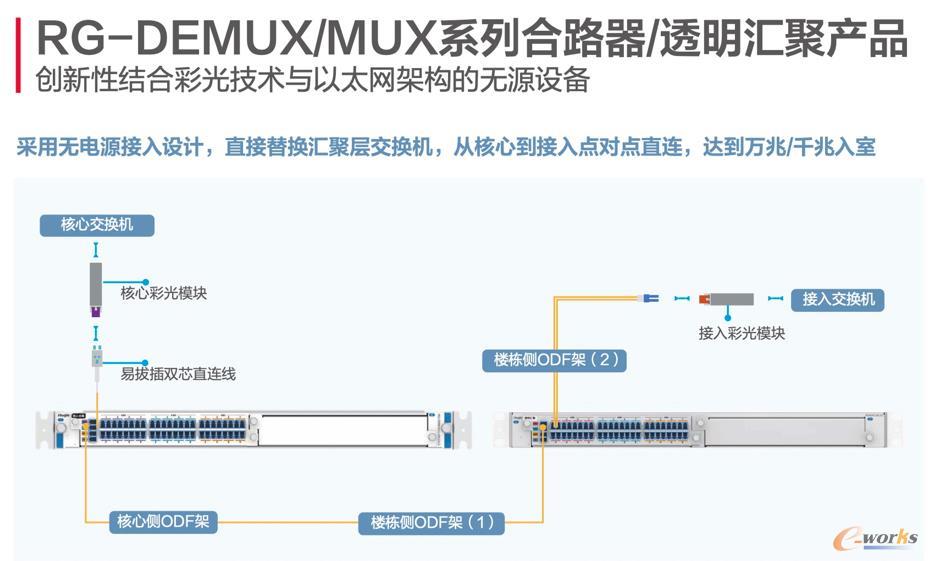 RG-DEMUX/MUX系列合路器/透明汇聚产品
创新性结合彩光技术与以太网架构的无源设备

采用无电源接入设计，直接替换汇聚层交换机，从核心到接入点对点直连，达到万兆/千兆入室

核心交换机

核心彩光模块

易拔插双芯直连线

接入交换机

接入彩光模块

楼栋侧ODF架（2）

核心侧ODF架

楼栋侧ODF架（1）

e-works