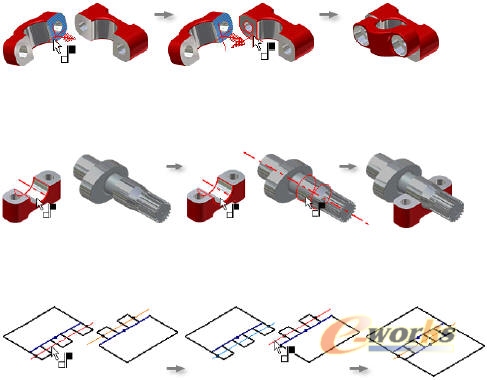 e-works