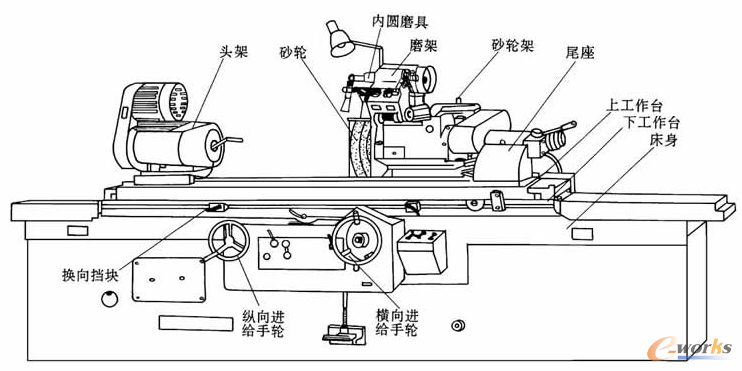 内圆磨具
头架
砂轮
磨架
砂轮架
尾座
上工作台
下工作台
床身
换向挡块
纵向进给手轮
横向进给手轮
e-works